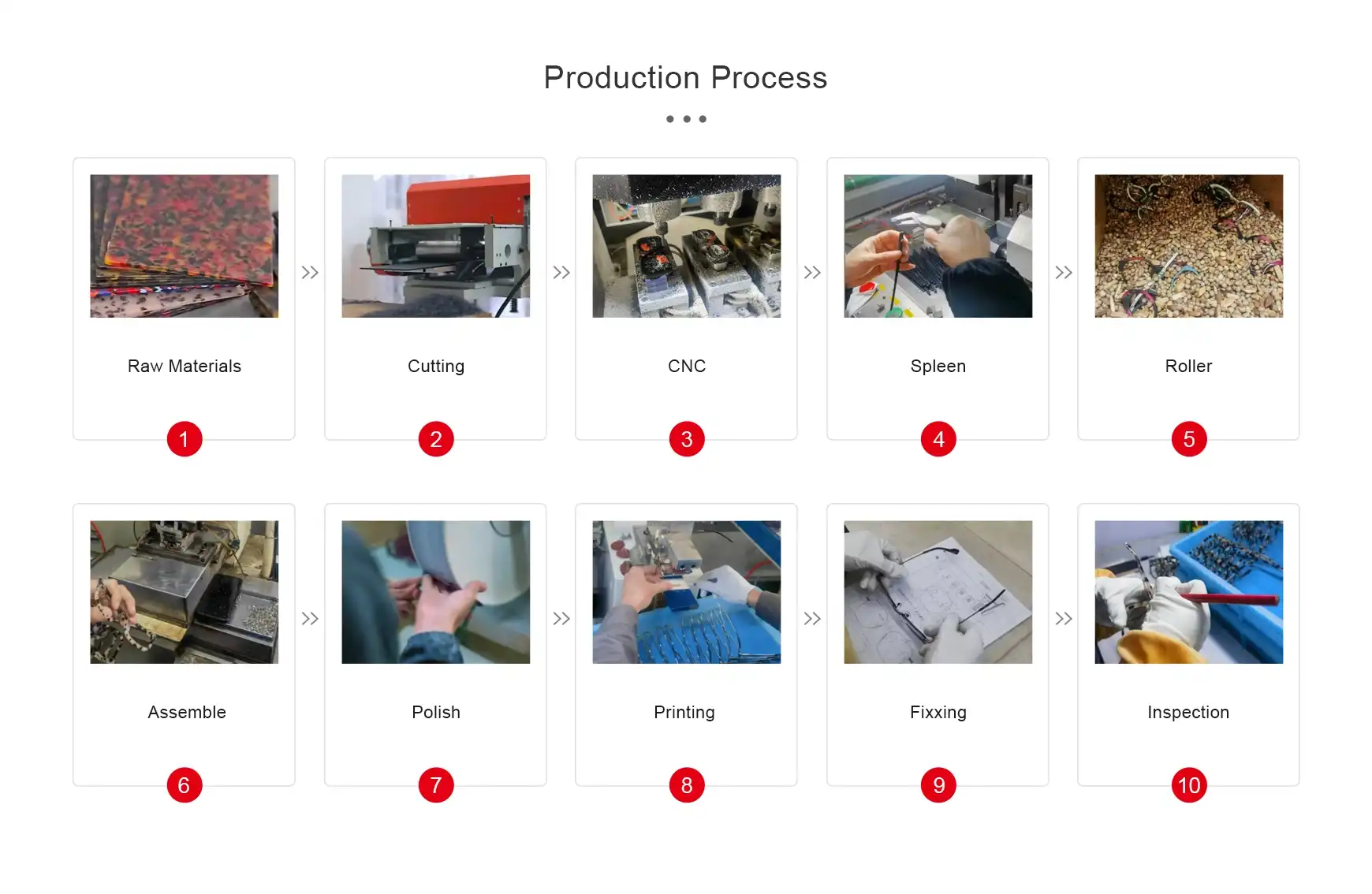 Production Process

Raw Materials

1

Cutting

2

CNC

3

Spleen

4

Roller

5

Assemble

6

Polish

7

Printing

8

Fixxing

9

Inspection

10